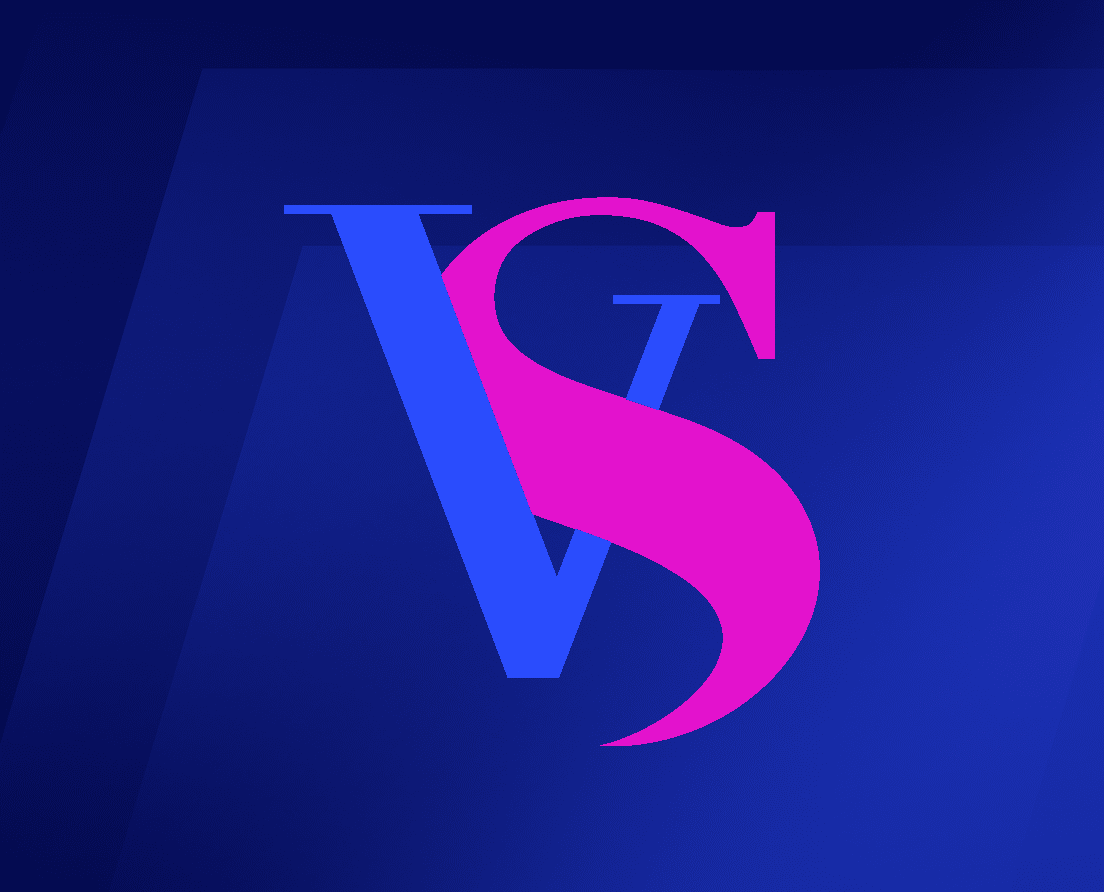 VS